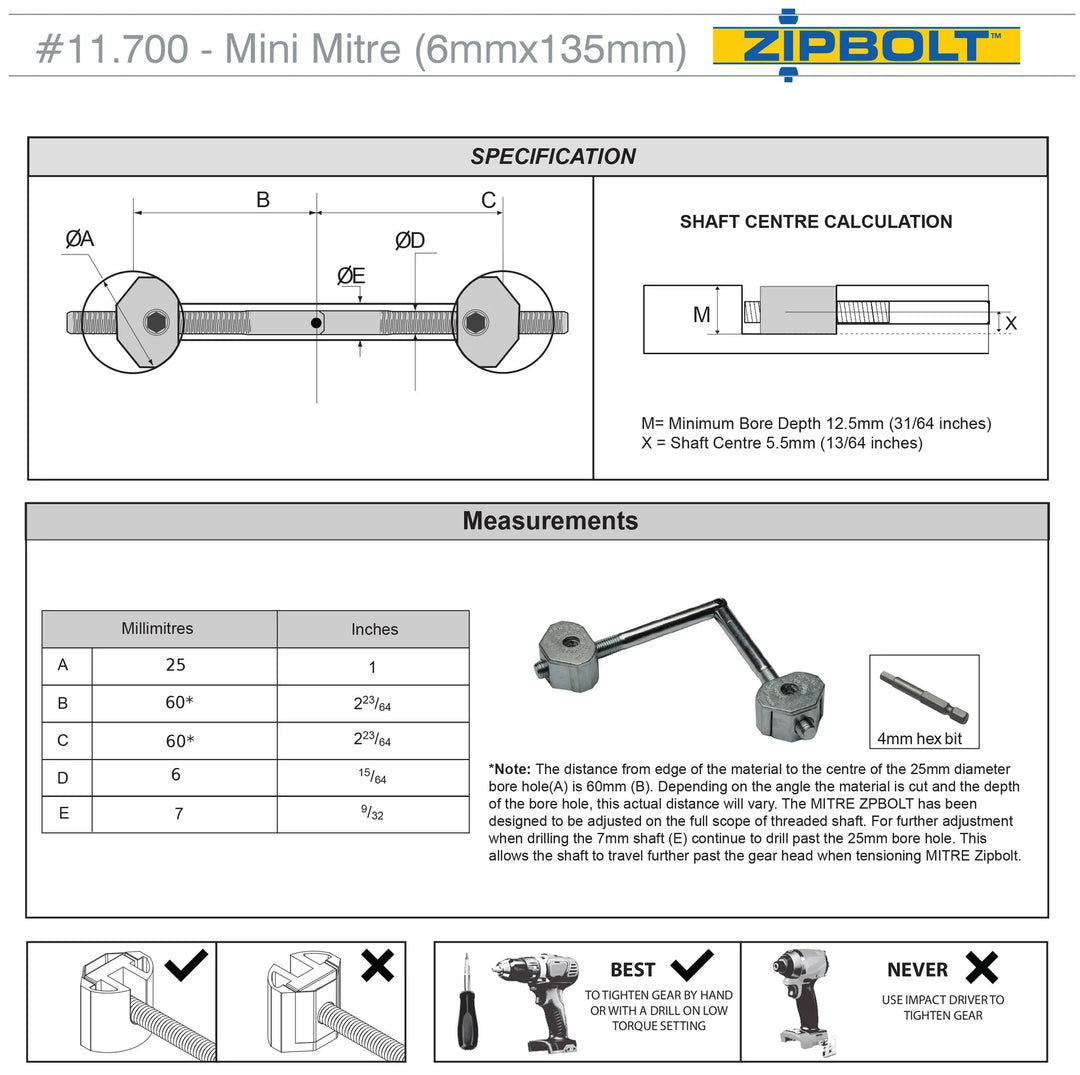 #11.700 - Mini Mitre (6mmx135mm)

ZIPBOLT™

SPECIFICATION

B

C

ØA

ØD

ØE

SHAFT CENTRE CALCULATION

M

X

M= Minimum Bore Depth 12.5mm (31/64 inches)
X = Shaft Centre 5.5mm (13/64 inches)

Measurements

| | Millimitres | Inches |
|---|---|---|
| A | 25 | 1 |
| B | 60* | $2^{23}/_{64}$ |
| C | 60* | $2^{23}/_{64}$ |
| D | 6 | $^{15}/_{64}$ |
| E | 7 | $^{9}/_{32}$ |

4mm hex bit

*Note: The distance from edge of the material to the centre of the 25mm diameter bore hole(A) is 60mm (B). Depending on the angle the material is cut and the depth of the bore hole, this actual distance will vary. The MITRE ZPBOLT has been designed to be adjusted on the full scope of threaded shaft. For further adjustment when drilling the 7mm shaft (E) continue to drill past the 25mm bore hole. This allows the shaft to travel further past the gear head when tensioning MITRE Zipbolt.

BEST
TO TIGHTEN GEAR BY HAND OR WITH A DRILL ON LOW TORQUE SETTING

NEVER
USE IMPACT DRIVER TO TIGHTEN GEAR